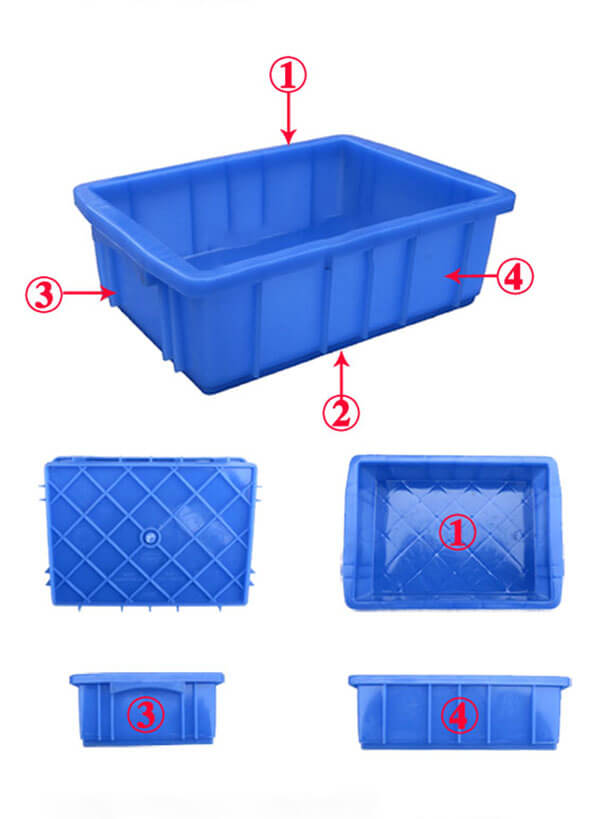 ①
③
④
②
①
③
④